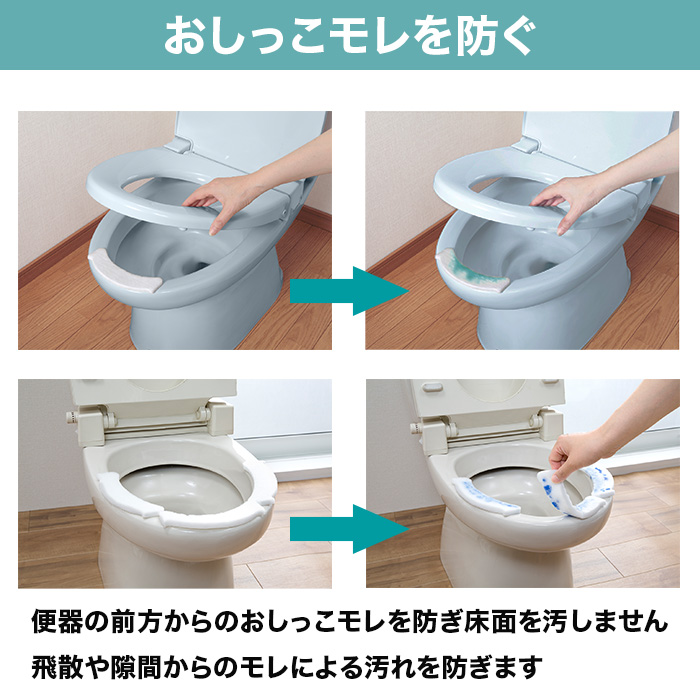 おしっこモレを防ぐ

便器の前方からのおしっこモレを防ぎ床面を汚しません
飛散や隙間からのモレによる汚れを防ぎます