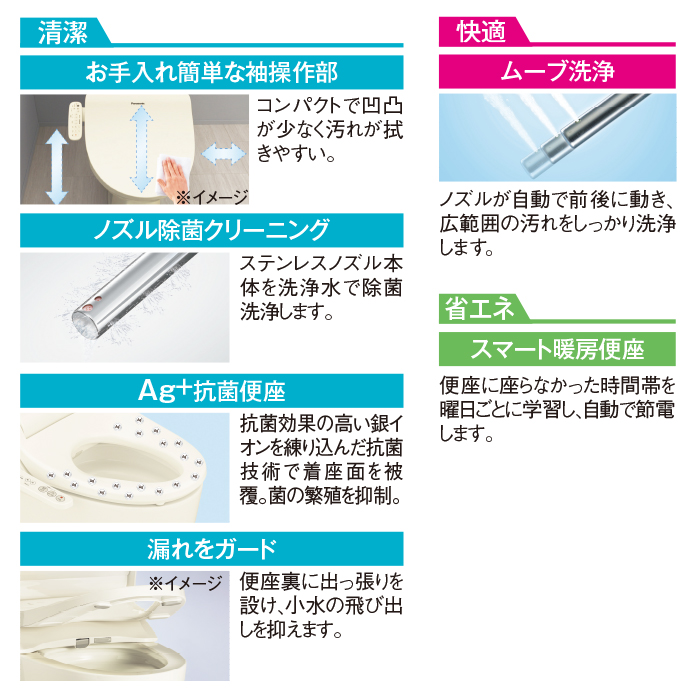 清潔

お手入れ簡単な袖操作部

Panasonic

※イメージ

コンパクトで凹凸が少なく汚れが拭きやすい。

ノズル除菌クリーニング

ステンレスノズル本体を洗浄水で除菌洗浄します。

Ag+抗菌便座

抗菌効果の高い銀イオンを練り込んだ抗菌技術で着座面を被覆。菌の繁殖を抑制。

漏れをガード

※イメージ

便座裏に出っ張りを設け、小水の飛び出しを抑えます。

快適

ムーブ洗浄

ノズルが自動で前後に動き、広範囲の汚れをしっかり洗浄します。

省エネ

スマート暖房便座

便座に座らなかった時間帯を曜日ごとに学習し、自動で節電します。