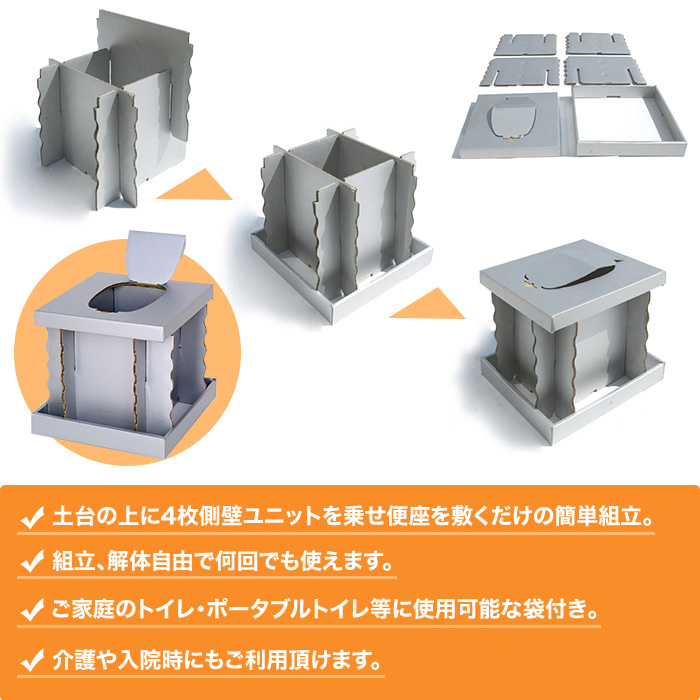 ✓ 土台の上に4枚側壁ユニットを乗せ便座を敷くだけの簡単組立。

✓ 組立、解体自由で何回でも使えます。

✓ ご家庭のトイレ・ポータブルトイレ等に使用可能な袋付き。

✓ 介護や入院時にもご利用頂けます。