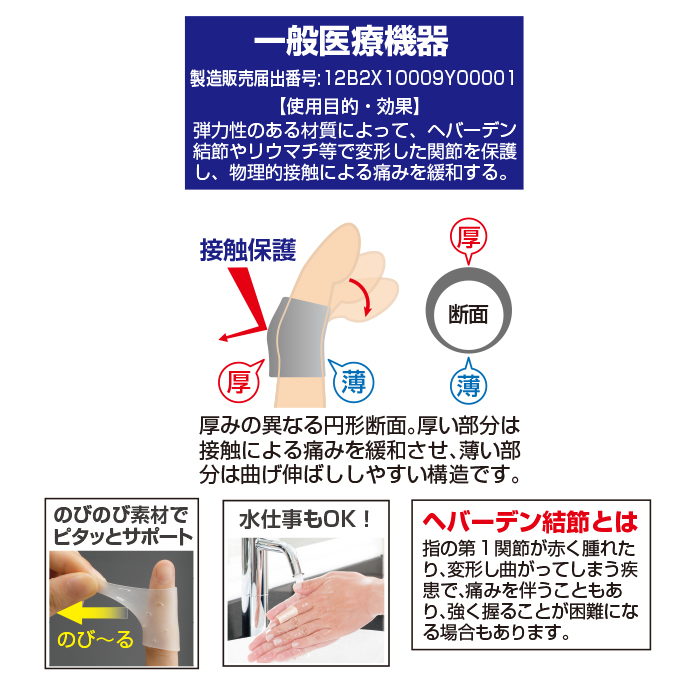 一般医療機器

製造販売届出番号:12B2X10009Y00001

【使用目的・効果】

弾力性のある材質によって、ヘバーデン結節やリウマチ等で変形した関節を保護し、物理的接触による痛みを緩和する。

接触保護

厚

薄

厚

断面

薄

厚みの異なる円形断面。厚い部分は接触による痛みを緩和させ、薄い部分は曲げ伸ばししやすい構造です。

のびのび素材でピタッとサポート

のび〜る

水仕事もOK！

ヘバーデン結節とは

指の第１関節が赤く腫れたり、変形し曲がってしまう疾患で、痛みを伴うこともあり、強く握ることが困難になる場合もあります。