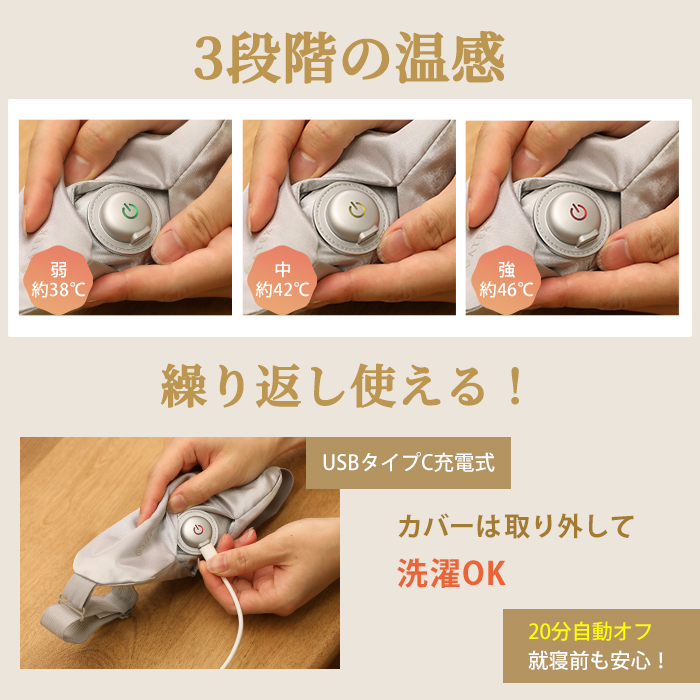 3段階の温感

弱
約38℃

中
約42℃

強
約46℃

繰り返し使える！

USBタイプC充電式

カバーは取り外して
洗濯OK

20分自動オフ
就寝前も安心！