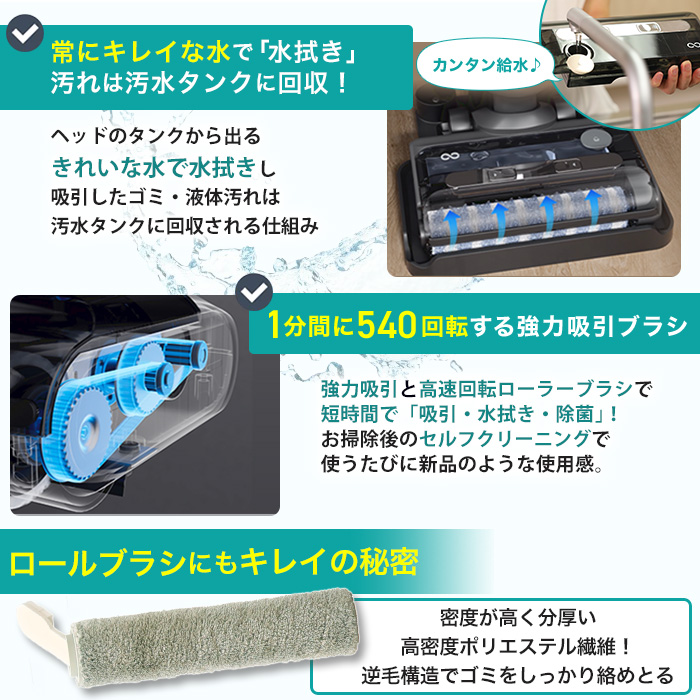 常にキレイな水で「水拭き」
汚れは汚水タンクに回収！

カンタン給水♪

ヘッドのタンクから出る
きれいな水で水拭きし
吸引したゴミ・液体汚れは
汚水タンクに回収される仕組み

1分間に540回転する強力吸引ブラシ

強力吸引と高速回転ローラーブラシで
短時間で「吸引・水拭き・除菌」！
お掃除後のセルフクリーニングで
使うたびに新品のような使用感。

ロールブラシにもキレイの秘密

密度が高く分厚い
高密度ポリエステル繊維！
逆毛構造でゴミをしっかり絡めとる