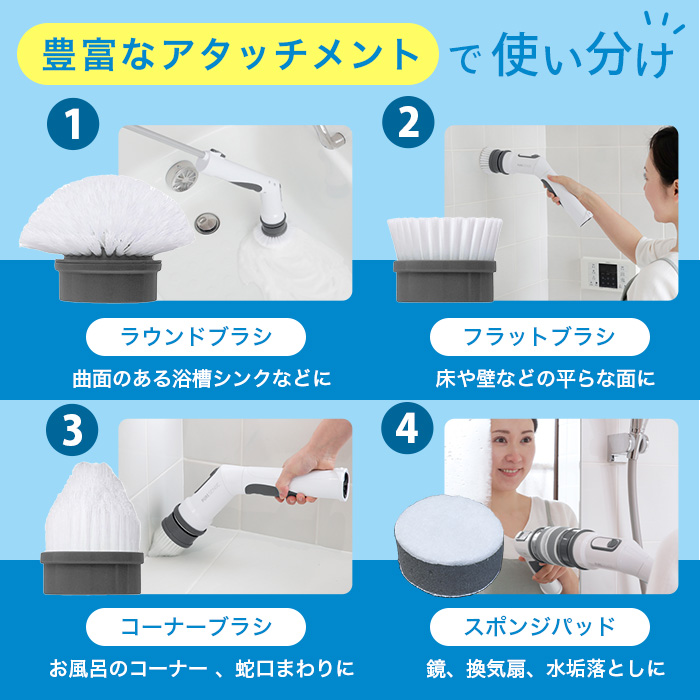 豊富なアタッチメント で 使い分け

1
ラウンドブラシ
曲面のある浴槽シンクなどに

2
フラットブラシ
床や壁などの平らな面に

3
コーナーブラシ
お風呂のコーナー 、蛇口まわりに

4
スポンジパッド
鏡、換気扇、水垢落としに