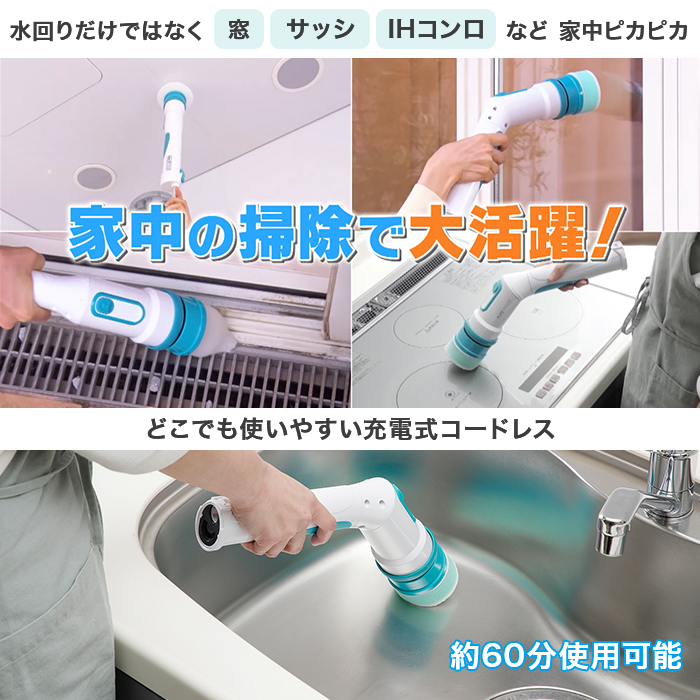 水回りだけではなく 窓 サッシ IHコンロ など 家中ピカピカ

家中の掃除で大活躍!

どこでも使いやすい充電式コードレス

約60分使用可能