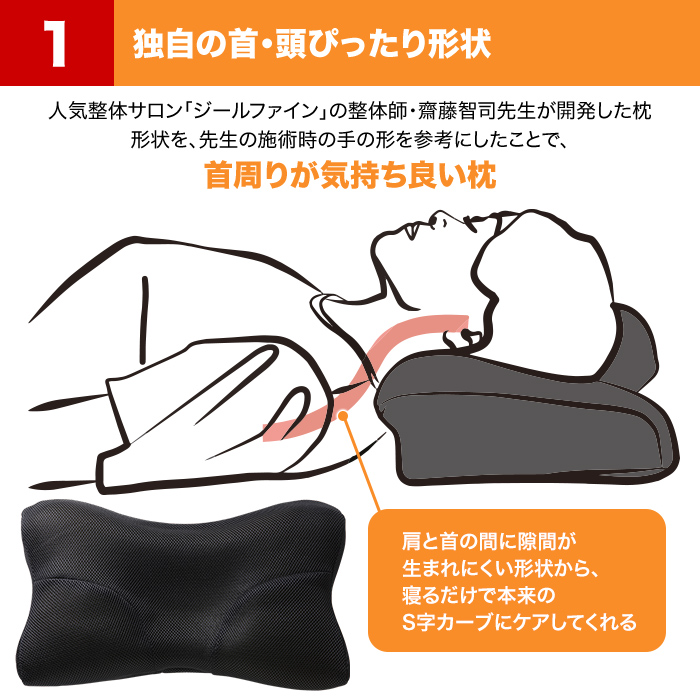 1 独自の首・頭ぴったり形状

人気整体サロン「ジールファイン」の整体師・齋藤智司先生が開発した枕形状を、先生の施術時の手の形を参考にしたことで、

首周りが気持ち良い枕

肩と首の間に隙間が生まれにくい形状から、寝るだけで本来のS字カーブにケアしてくれる