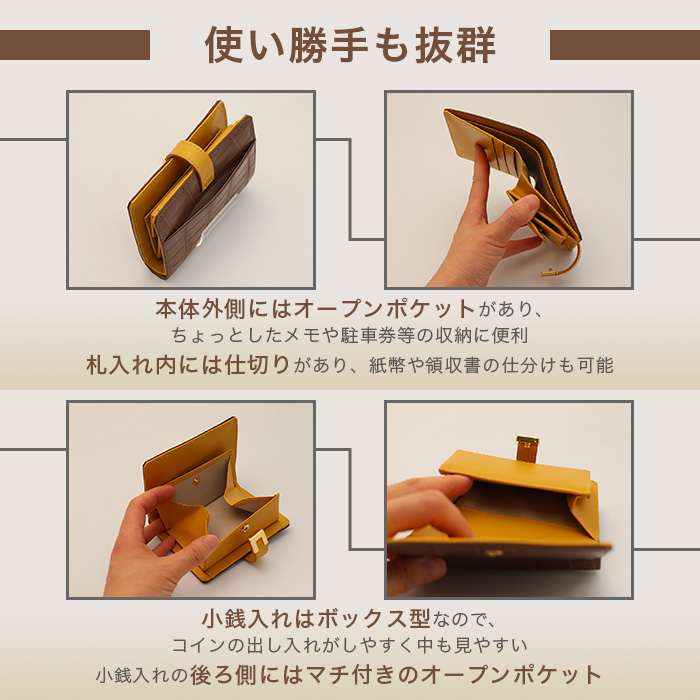 使い勝手も抜群

本体外側にはオープンポケットがあり、
ちょっとしたメモや駐車券等の収納に便利
札入れ内には仕切りがあり、紙幣や領収書の仕分けも可能

小銭入れはボックス型なので、
コインの出し入れがしやすく中も見やすい
小銭入れの後ろ側にはマチ付きのオープンポケット