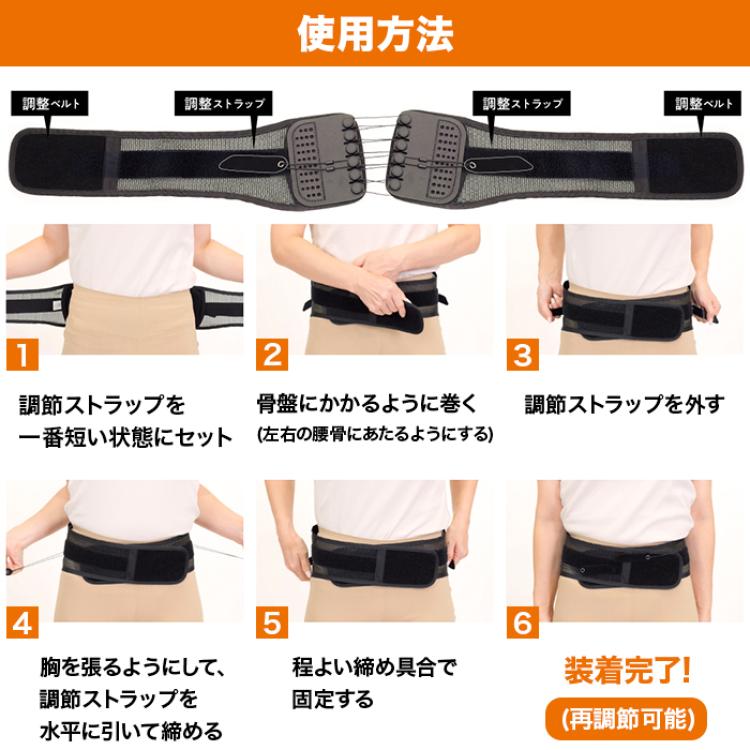 使用方法

調整ベルト

調整ストラップ

調整ストラップ

調整ベルト

1

調節ストラップを一番短い状態にセット

2

骨盤にかかるように巻く
(左右の腰骨にあたるようにする)

3

調節ストラップを外す

4

胸を張るようにして、調節ストラップを水平に引いて締める

5

程よい締め具合で固定する

6

装着完了!
(再調節可能)