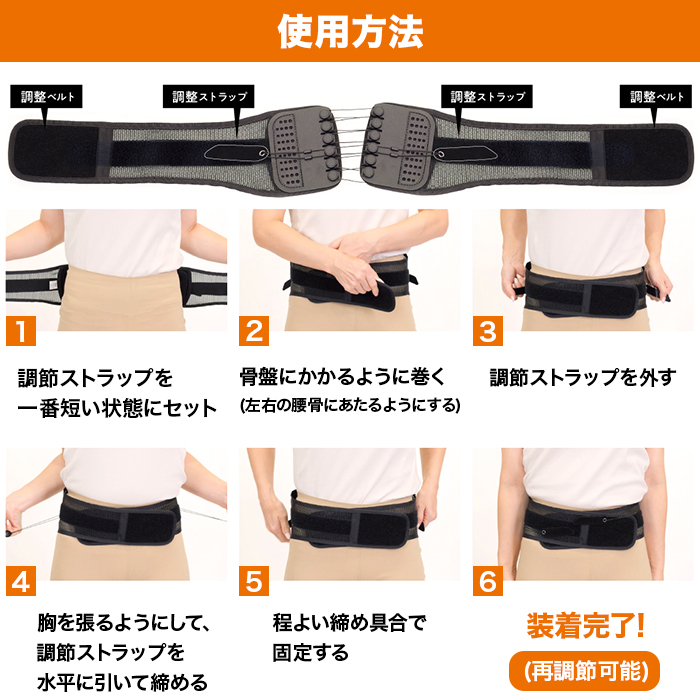 使用方法

調整ベルト
調整ストラップ
調整ストラップ
調整ベルト

1
調節ストラップを一番短い状態にセット

2
骨盤にかかるように巻く
(左右の腰骨にあたるようにする)

3
調節ストラップを外す

4
胸を張るようにして、調節ストラップを水平に引いて締める

5
程よい締め具合で固定する

6
装着完了!
(再調節可能)