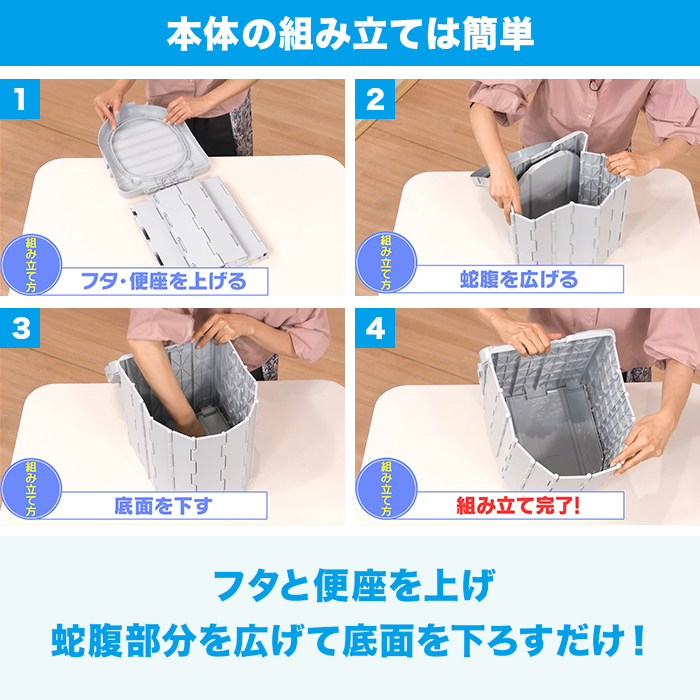 本体の組み立ては簡単

1
組み立て方
フタ・便座を上げる

2
組み立て方
蛇腹を広げる

3
組み立て方
底面を下す

4
組み立て方
組み立て完了!

フタと便座を上げ
蛇腹部分を広げて底面を下ろすだけ！