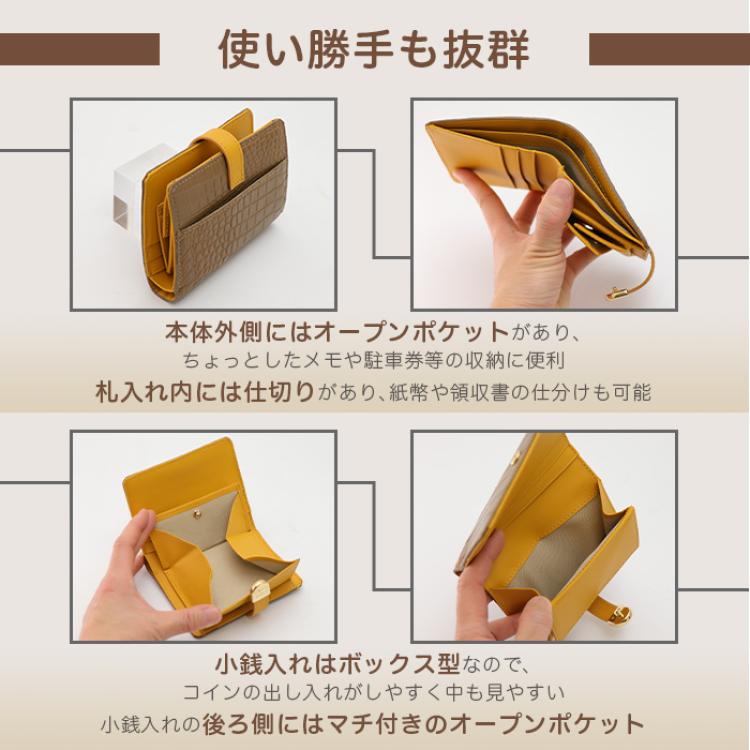 使い勝手も抜群

本体外側にはオープンポケットがあり、
ちょっとしたメモや駐車券等の収納に便利
札入れ内には仕切りがあり、紙幣や領収書の仕分けも可能

小銭入れはボックス型なので、
コインの出し入れがしやすく中も見やすい
小銭入れの後ろ側にはマチ付きのオープンポケット