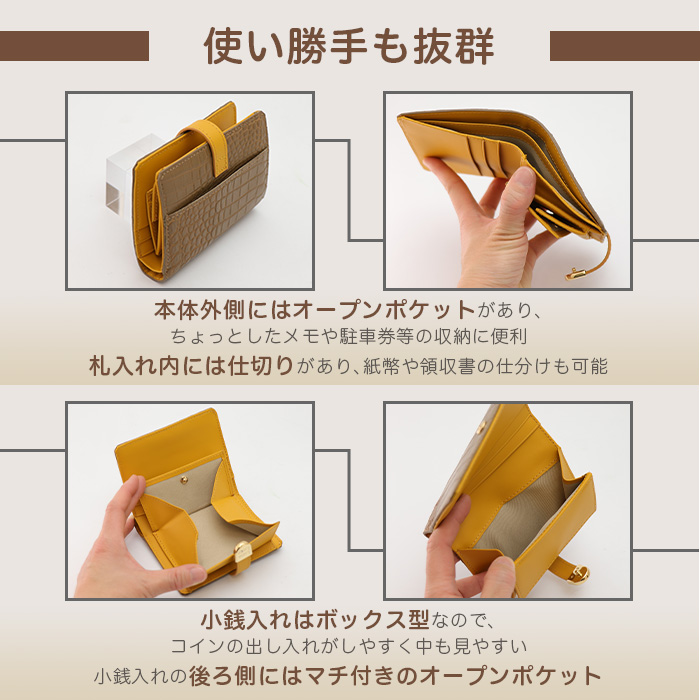 使い勝手も抜群

本体外側にはオープンポケットがあり、
ちょっとしたメモや駐車券等の収納に便利
札入れ内には仕切りがあり、紙幣や領収書の仕分けも可能

小銭入れはボックス型なので、
コインの出し入れがしやすく中も見やすい
小銭入れの後ろ側にはマチ付きのオープンポケット