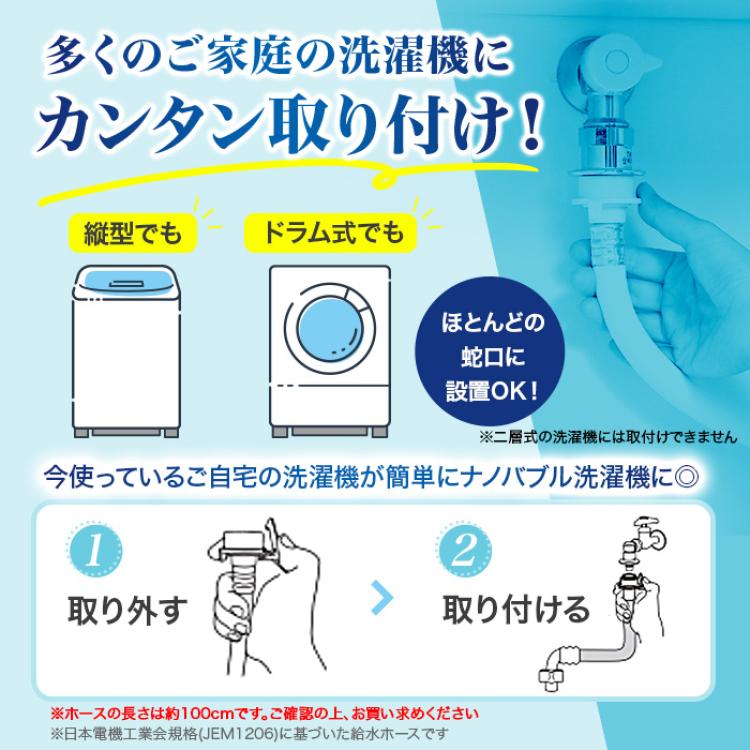 多くのご家庭の洗濯機に
カンタン取り付け！

縦型でも

ドラム式でも

ほとんどの蛇口に設置OK！

※二層式の洗濯機には取付けできません

今使っているご自宅の洗濯機が簡単にナノバブル洗濯機に◎

1
取り外す

2
取り付ける

※ホースの長さは約100cmです。ご確認の上、お買い求めください
※日本電機工業会規格(JEM1206)に基づいた給水ホースです