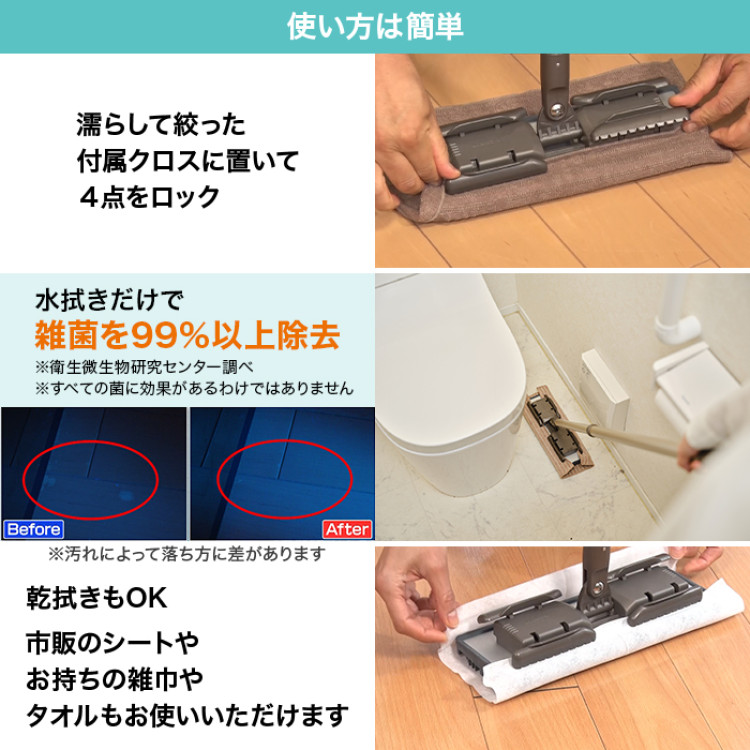 使い方は簡単

濡らして絞った
付属クロスに置いて
４点をロック

水拭きだけで
雑菌を99%以上除去
※衛生微生物研究センター調べ
※すべての菌に効果があるわけではありません

Before

After

※汚れによって落ち方に差があります

乾拭きもOK

市販のシートや
お持ちの雑巾や
タオルもお使いいただけます