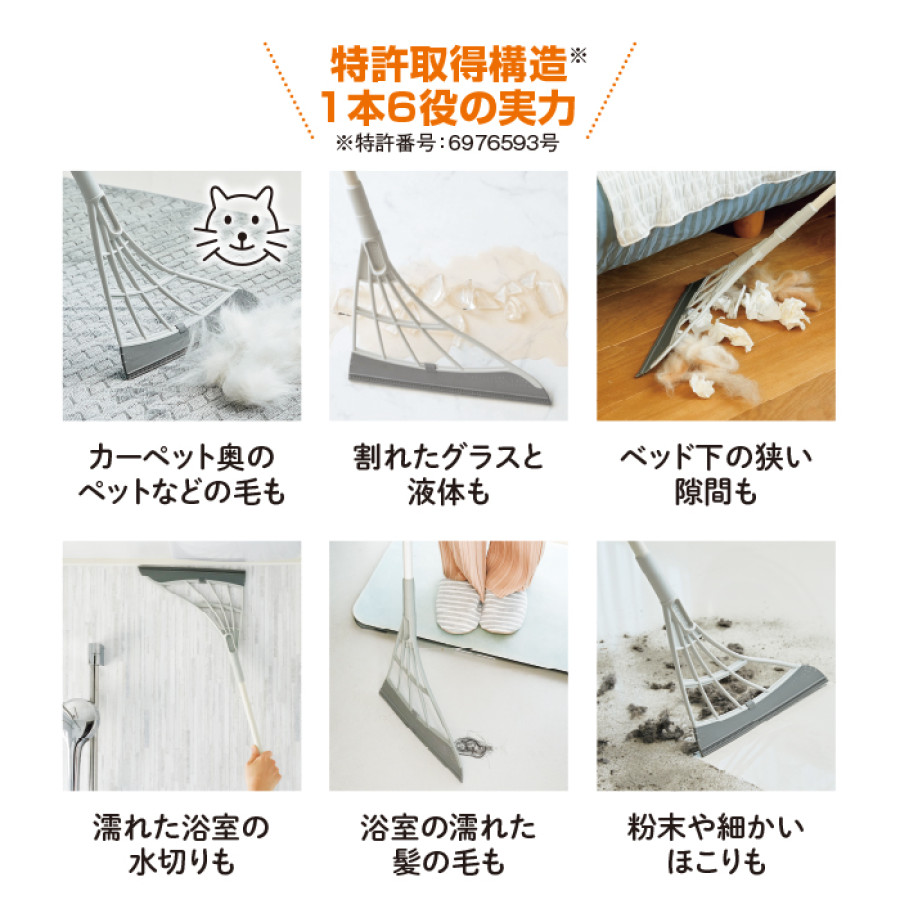 特許取得構造※
1本6役の実力
※特許番号:6976593号

カーペット奥の
ペットなどの毛も

割れたグラスと
液体も

ベッド下の狭い
隙間も

濡れた浴室の
水切りも

浴室の濡れた
髪の毛も

粉末や細かい
ほこりも