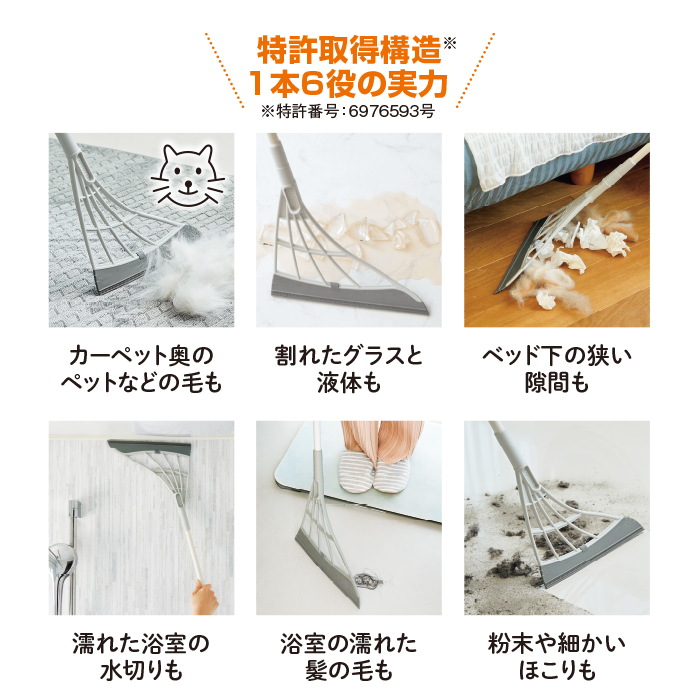 特許取得構造※
1本6役の実力
※特許番号：6976593号

カーペット奥の
ペットなどの毛も

割れたグラスと
液体も

ベッド下の狭い
隙間も

濡れた浴室の
水切りも

浴室の濡れた
髪の毛も

粉末や細かい
ほこりも