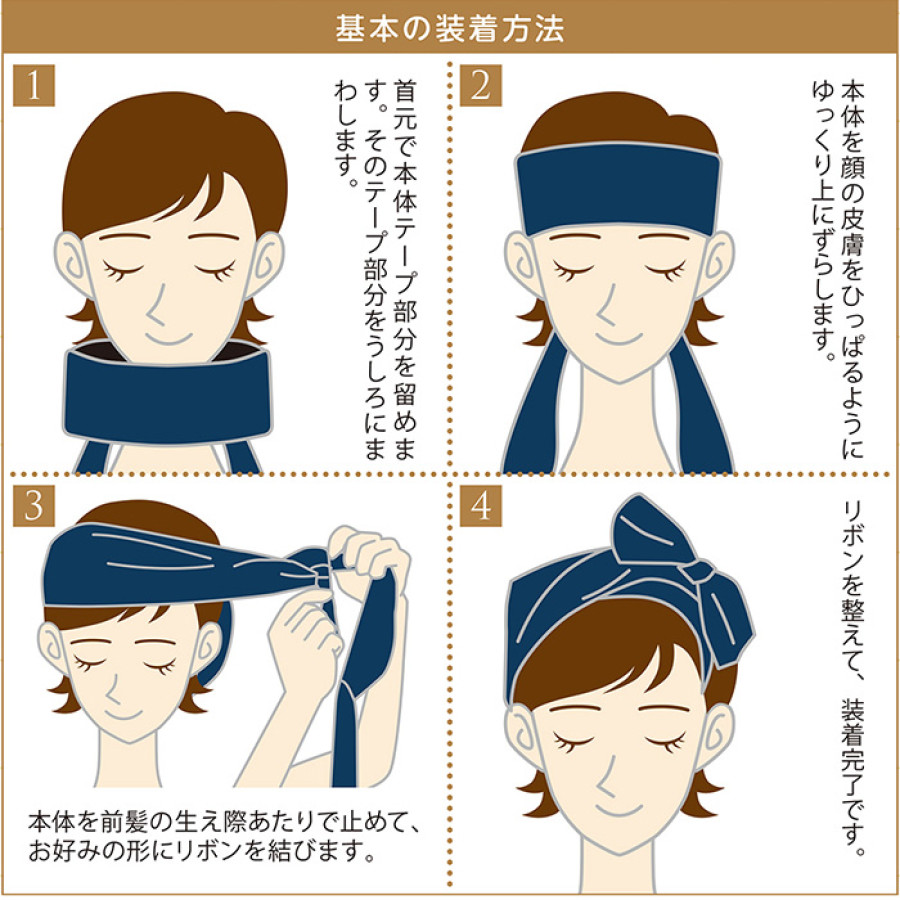 基本の装着方法

1

首元で本体テープ部分を留めます。そのテープ部分をうしろにまわします。

2

本体を顔の皮膚をひっぱるようにゆっくり上にずらします。

3

本体を前髪の生え際あたりで止めて、お好みの形にリボンを結びます。

4

リボンを整えて、装着完了です。