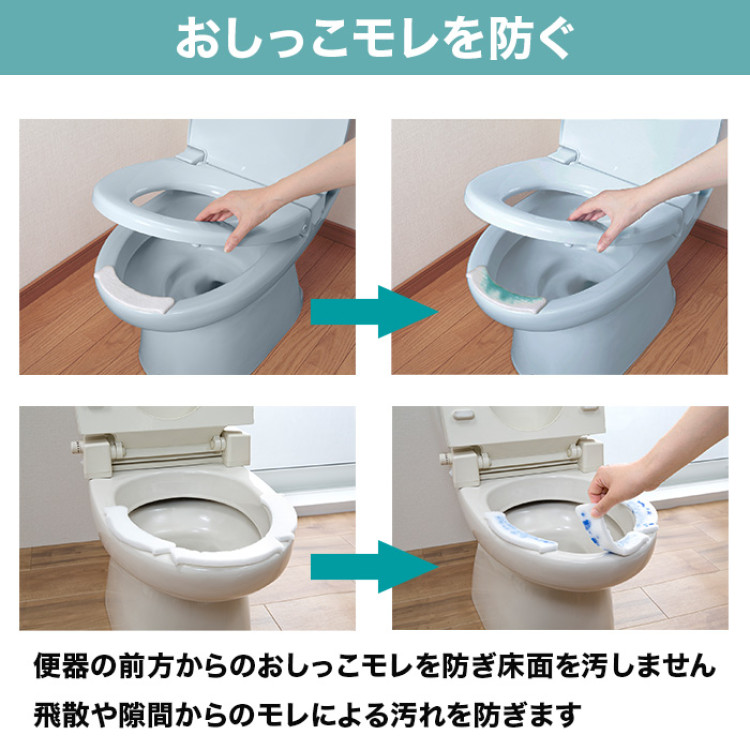 おしっこモレを防ぐ

便器の前方からのおしっこモレを防ぎ床面を汚しません
飛散や隙間からのモレによる汚れを防ぎます