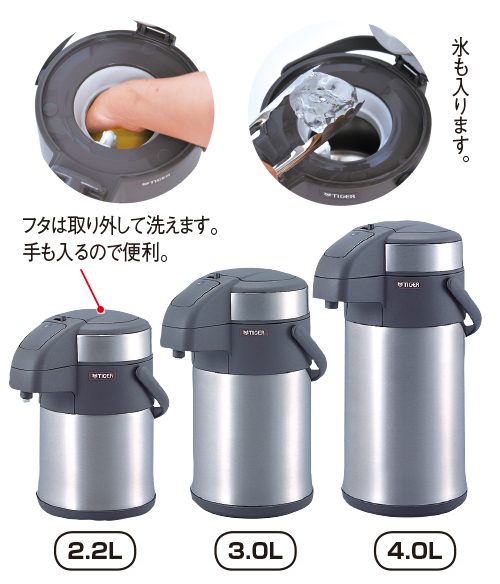 TIGER

TIGER

氷も入ります。

フタは取り外して洗えます。
手も入るので便利。

TIGER

TIGER

TIGER

2.2L

3.0L

4.0L