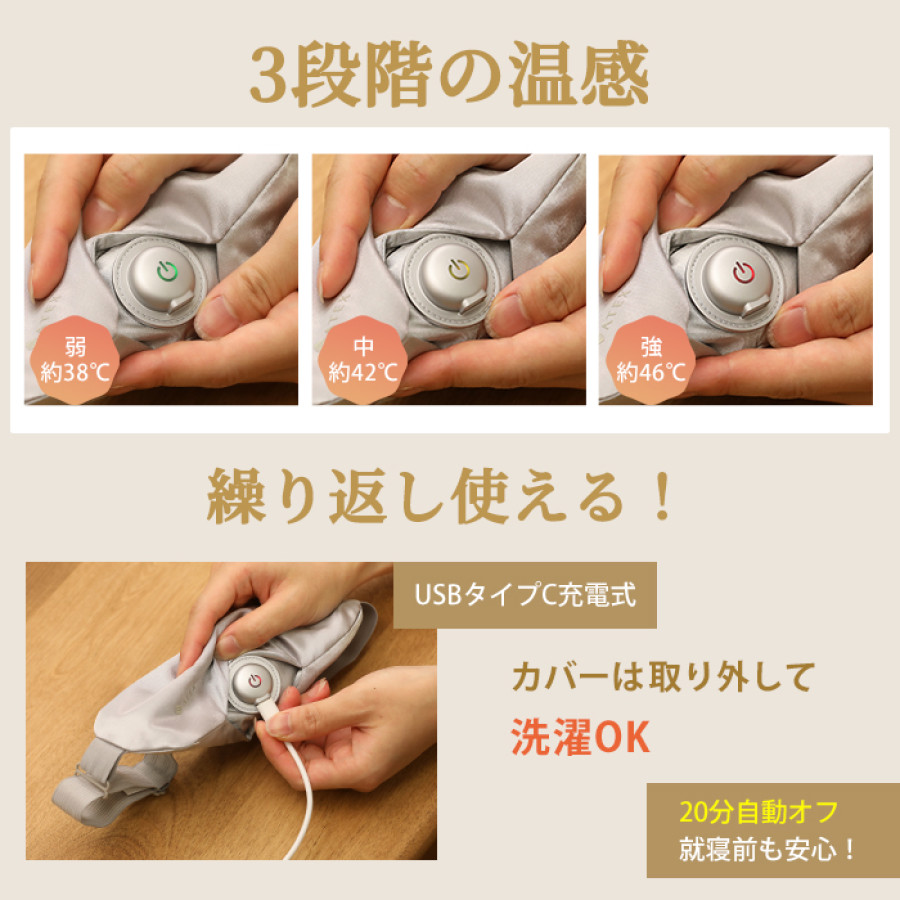 3段階の温感

弱
約38℃

中
約42℃

強
約46℃

繰り返し使える！

USBタイプC充電式

カバーは取り外して
洗濯OK

20分自動オフ
就寝前も安心！