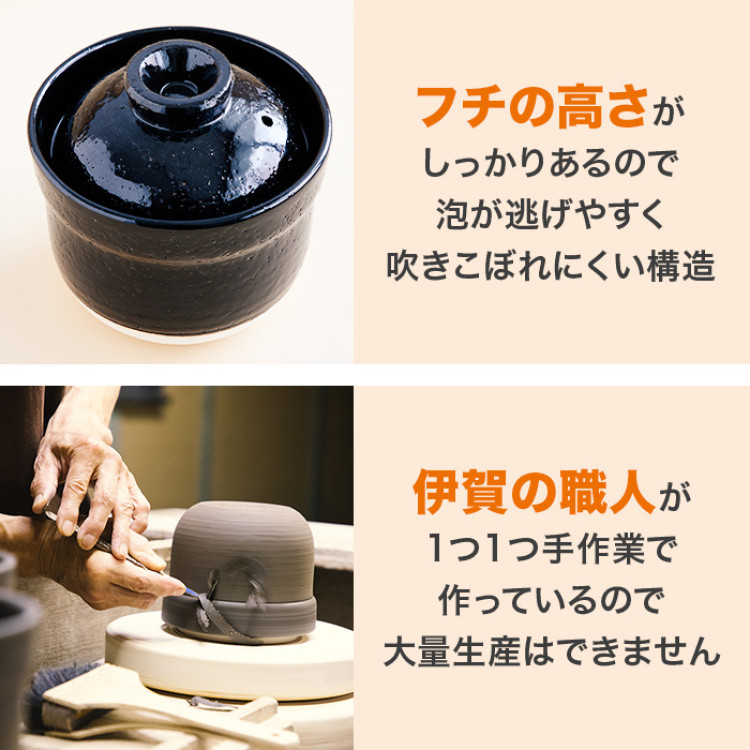 フチの高さが
しっかりあるので
泡が逃げやすく
吹きこぼれにくい構造

伊賀の職人が
1つ1つ手作業で
作っているので
大量生産はできません