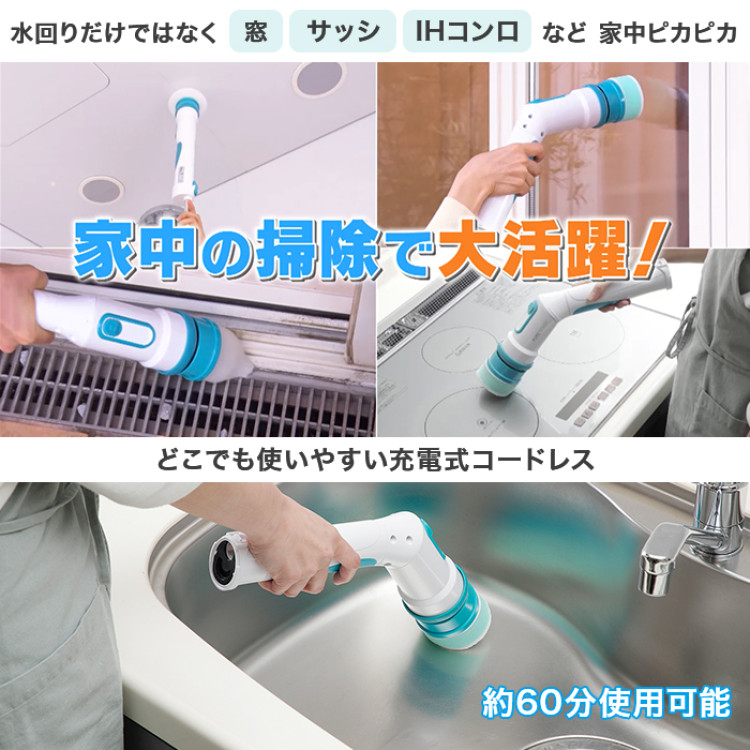 水回りだけではなく 窓 サッシ IHコンロ など 家中ピカピカ

家中の掃除で大活躍！

どこでも使いやすい充電式コードレス

約60分使用可能