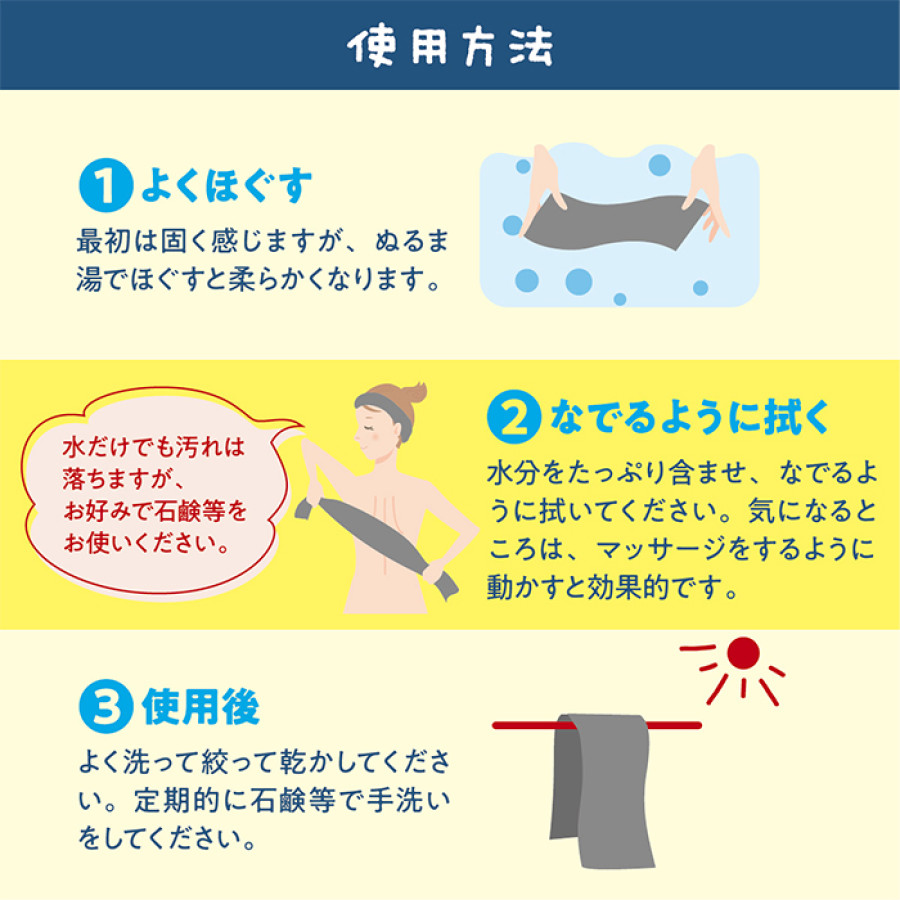 使用方法

1 よくほぐす

最初は固く感じますが、ぬるま湯でほぐすと柔らかくなります。

水だけでも汚れは落ちますが、お好みで石鹸等をお使いください。

2 なでるように拭く

水分をたっぷり含ませ、なでるように拭いてください。気になるところは、マッサージをするように動かすと効果的です。

3 使用後

よく洗って絞って乾かしてください。定期的に石鹸等で手洗いをしてください。