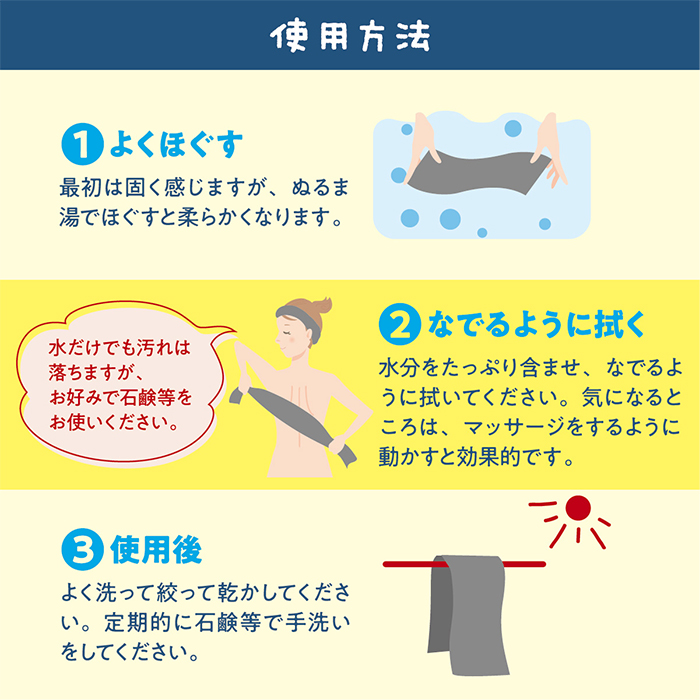 使用方法

1 よくほぐす

最初は固く感じますが、ぬるま湯でほぐすと柔らかくなります。

水だけでも汚れは落ちますが、お好みで石鹸等をお使いください。

2 なでるように拭く

水分をたっぷり含ませ、なでるように拭いてください。気になるところは、マッサージをするように動かすと効果的です。

3 使用後

よく洗って絞って乾かしてください。定期的に石鹸等で手洗いをしてください。