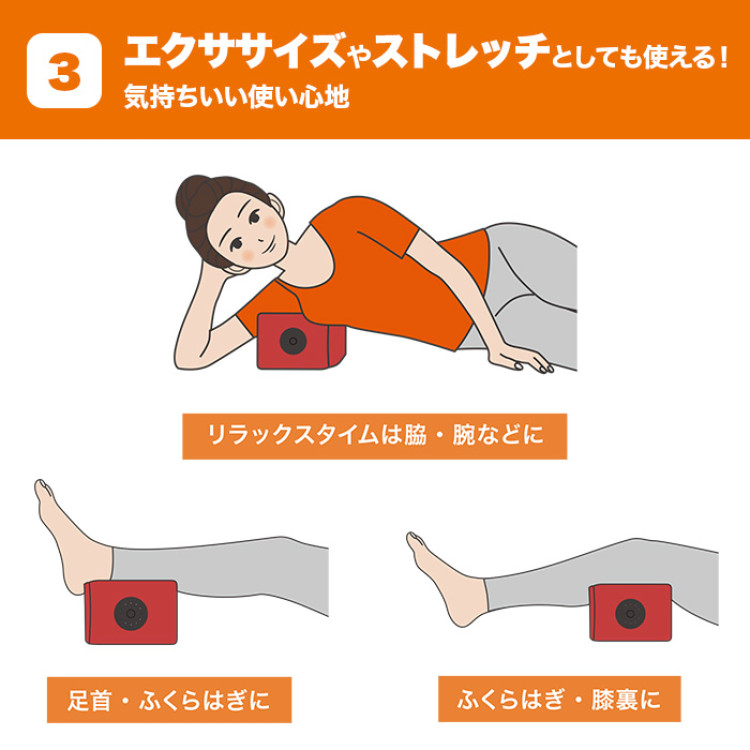 3

エクササイズやストレッチとしても使える！

気持ちいい使い心地

リラックスタイムは脇・腕などに

足首・ふくらはぎに

ふくらはぎ・膝裏に