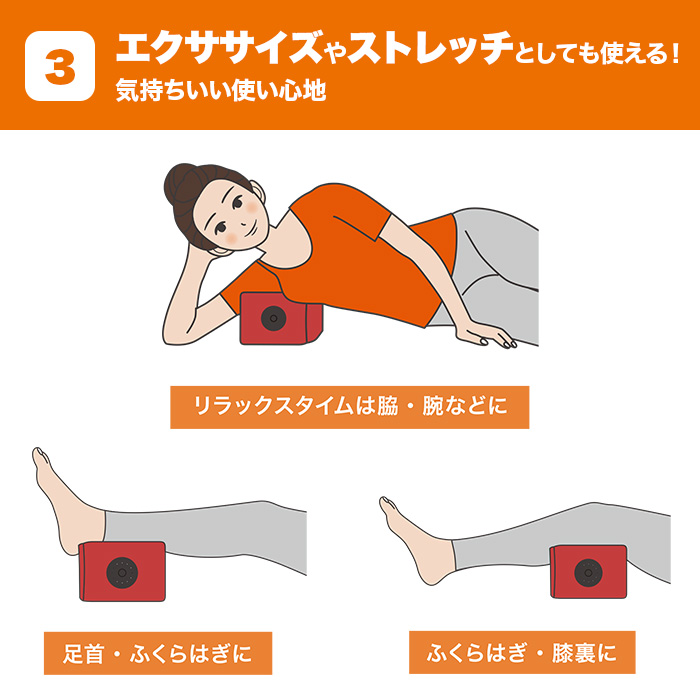 3

エクササイズやストレッチとしても使える！
気持ちいい使い心地

リラックスタイムは脇・腕などに

足首・ふくらはぎに

ふくらはぎ・膝裏に