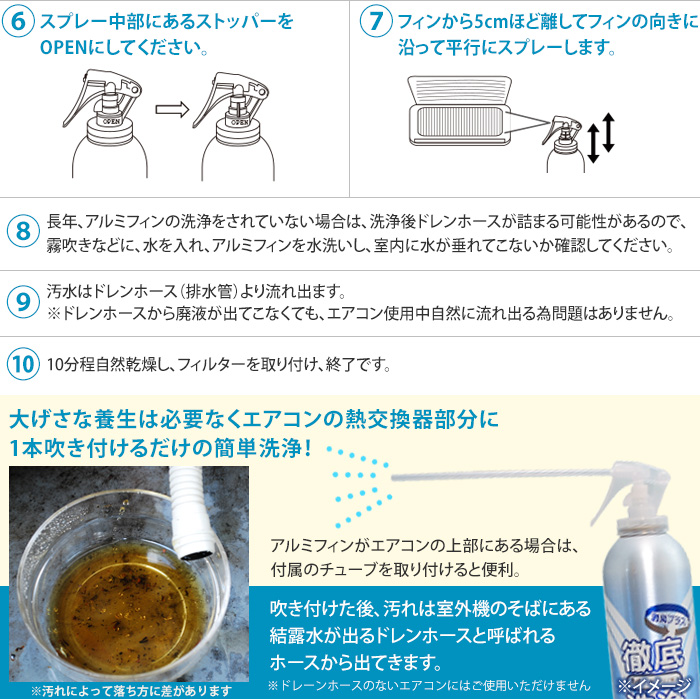 6 スプレー中部にあるストッパーをOPENにしてください。

OPEN

OPEN

7 フィンから5cmほど離してフィンの向きに沿って平行にスプレーします。

8 長年、アルミフィンの洗浄をされていない場合は、洗浄後ドレンホースが詰まる可能性があるので、霧吹きなどに、水を入れ、アルミフィンを水洗いし、室内に水が垂れてこないか確認してください。

9 汚水はドレンホース（排水管）より流れ出ます。
※ドレンホースから廃液が出てこなくても、エアコン使用中自然に流れ出る為問題はありません。

10 10分程自然乾燥し、フィルターを取り付け、終了です。

大げさな養生は必要なくエアコンの熱交換器部分に1本吹き付けるだけの簡単洗浄！

アルミフィンがエアコンの上部にある場合は、付属のチューブを取り付けると便利。

吹き付けた後、汚れは室外機のそばにある結露水が出るドレンホースと呼ばれるホースから出てきます。

※ドレーンホースのないエアコンにはご使用いただけません

※汚れによって落ち方に差があります

消臭プラス

徹底

※イメージ