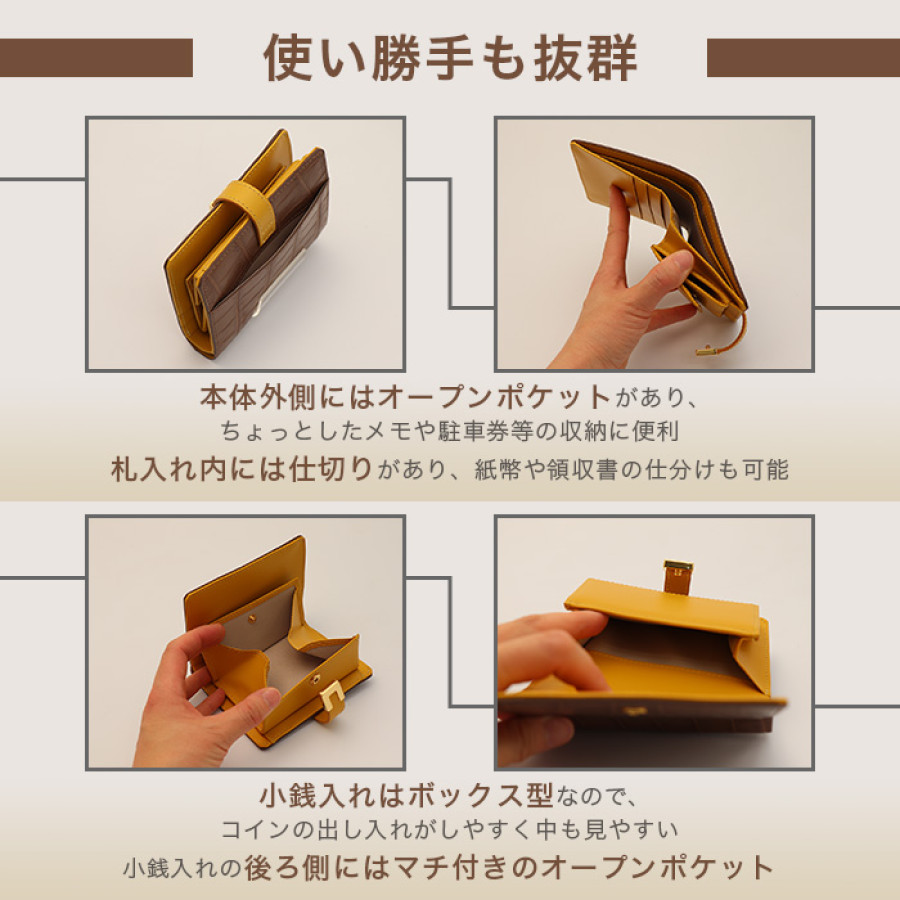 使い勝手も抜群

本体外側にはオープンポケットがあり、
ちょっとしたメモや駐車券等の収納に便利
札入れ内には仕切りがあり、紙幣や領収書の仕分けも可能

小銭入れはボックス型なので、
コインの出し入れがしやすく中も見やすい
小銭入れの後ろ側にはマチ付きのオープンポケット