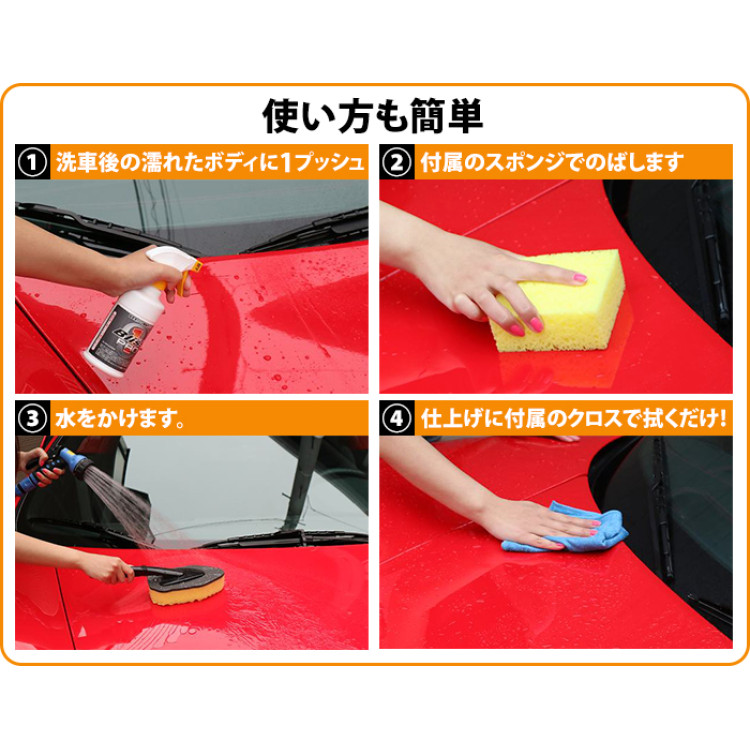 使い方も簡単

1 洗車後の濡れたボディに1プッシュ

2 付属のスポンジでのばします

3 水をかけます。

4 仕上げに付属のクロスで拭くだけ!