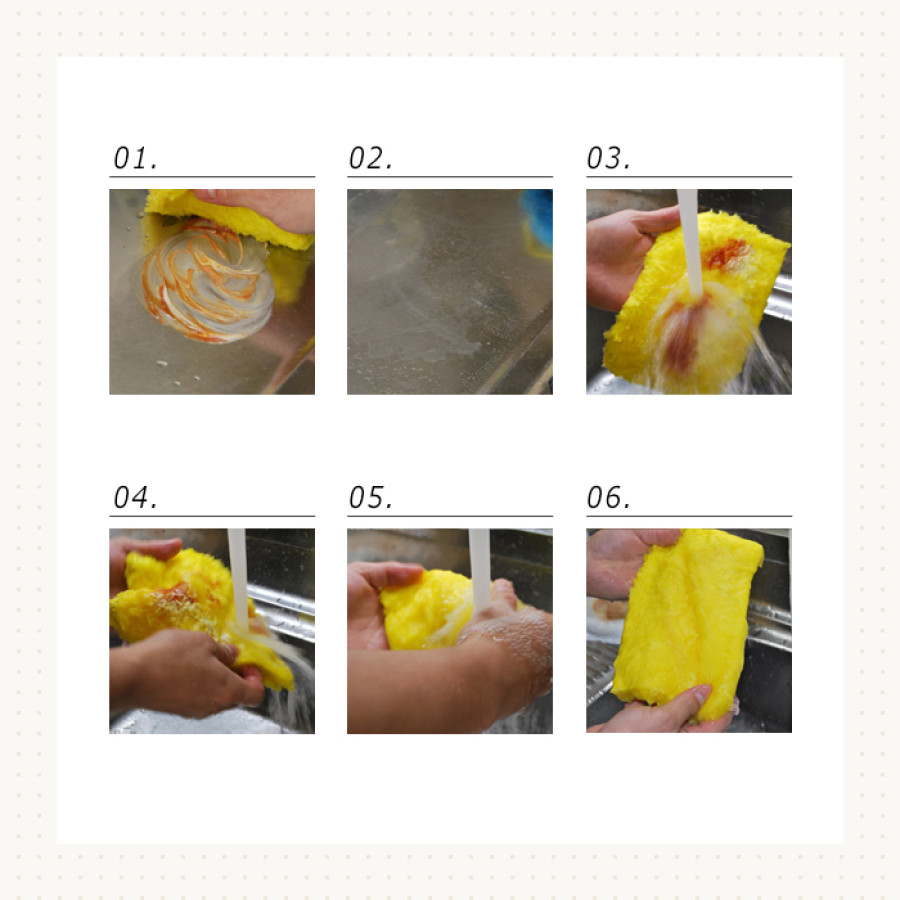 01.

02.

03.

04.

05.

06.